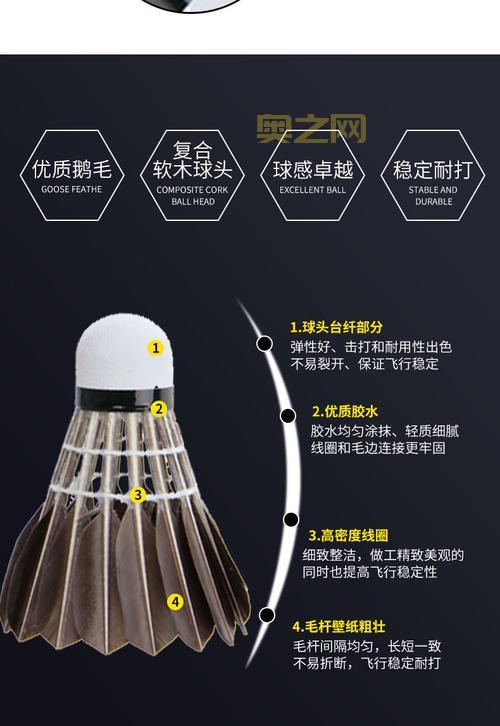 奥之网

优质鹅毛
GOOSE FEATHE

复合软木球头
COMPOSITE CORK BALL HEAD

球感卓越
EXCELLENT BALL

稳定耐打
STABLE AND DURABLE

1
2
3
4

1.球头台纤部分
弹性好、击打和耐用性出色
不易裂开、保证飞行稳定

2.优质胶水
胶水均匀涂抹、轻质细腻
线圈和毛边连接更牢固

3.高密度线圈
细致整洁，做工精致美观的
同时也提高飞行稳定性

4.毛杆壁纸粗壮
毛杆间隔均匀，长短一致
不易折断，飞行稳定耐打